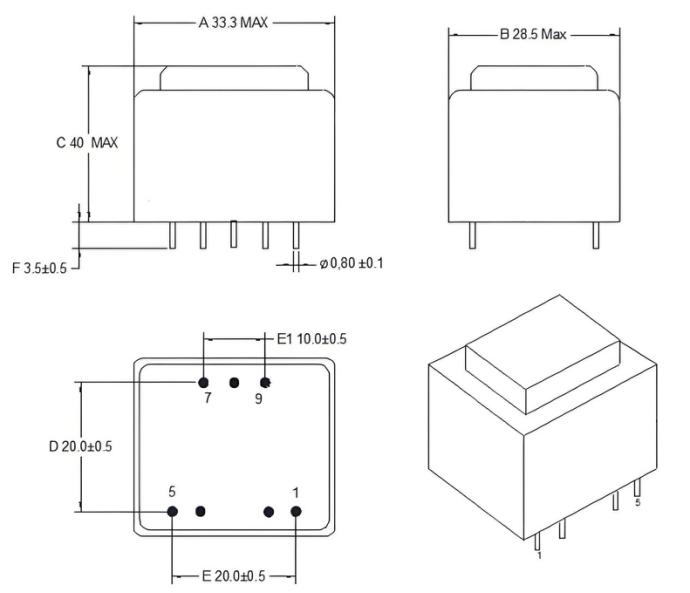 A 33.3 MAX

B 28.5 Max

C 40 MAX

F 3.5±0.5

ø 0,80 ±0.1

E1 10.0±0.5

7

9

D 20.0±0.5

5

1

E 20.0±0.5

5

1