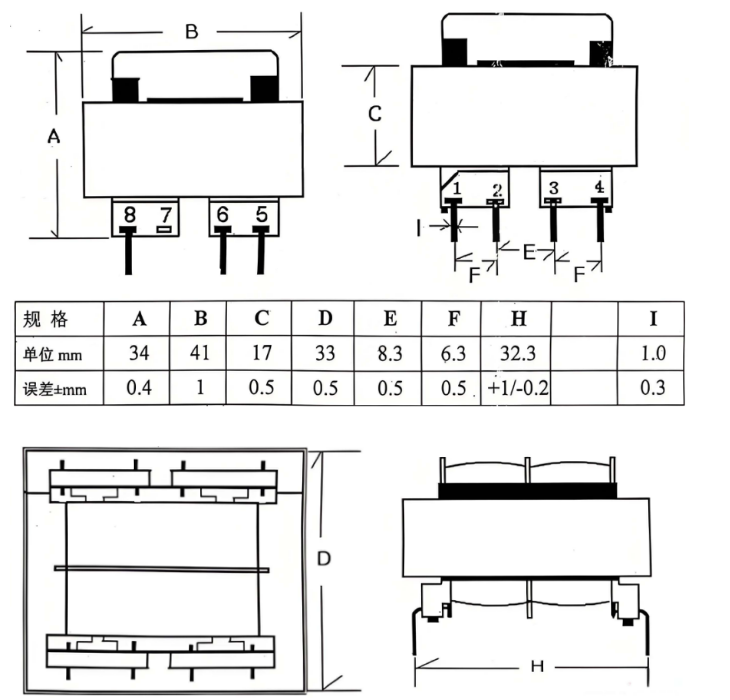 B

A

8 7 6 5

C

1 2 3 4

I

E

F F

| 规 格 | A | B | C | D | E | F | H | | I |
|---|---|---|---|---|---|---|---|---|---|
| 单位 mm | 34 | 41 | 17 | 33 | 8.3 | 6.3 | 32.3 | | 1.0 |
| 误差±mm | 0.4 | 1 | 0.5 | 0.5 | 0.5 | 0.5 | +1/-0.2 | | 0.3 |

D

H